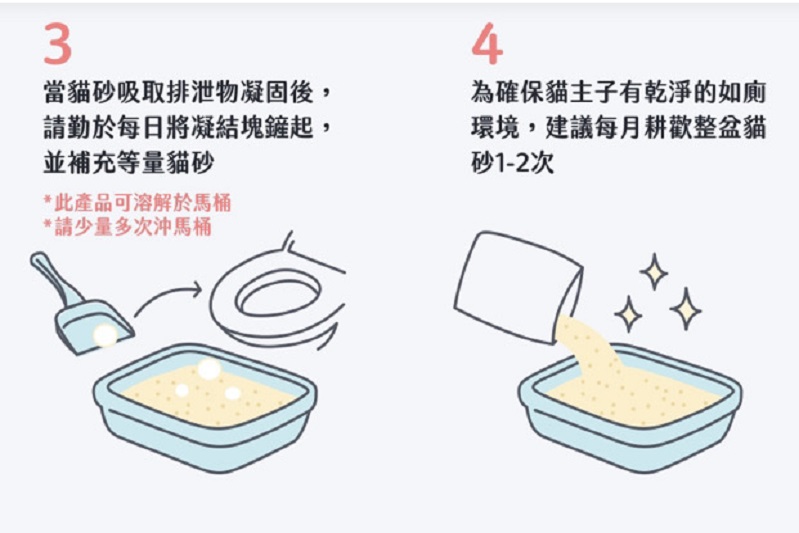 3

當貓砂吸取排泄物凝固後，請勤於每日將凝結塊鏟起，並補充等量貓砂

*此產品可溶解於馬桶
*請少量多次沖馬桶

4

為確保貓主子有乾淨的如廁環境，建議每月耕歡整盆貓砂1-2次